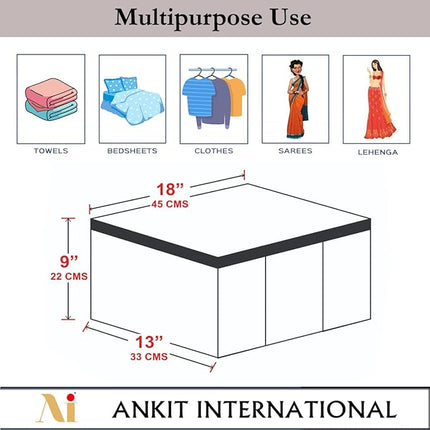 Multipurpose Use

TOWELS

BEDSHEETS

CLOTHES

SAREES

LEHENGA

18”
45 CMS

9”
22 CMS

13”
33 CMS

Ai

ANKIT INTERNATIONAL