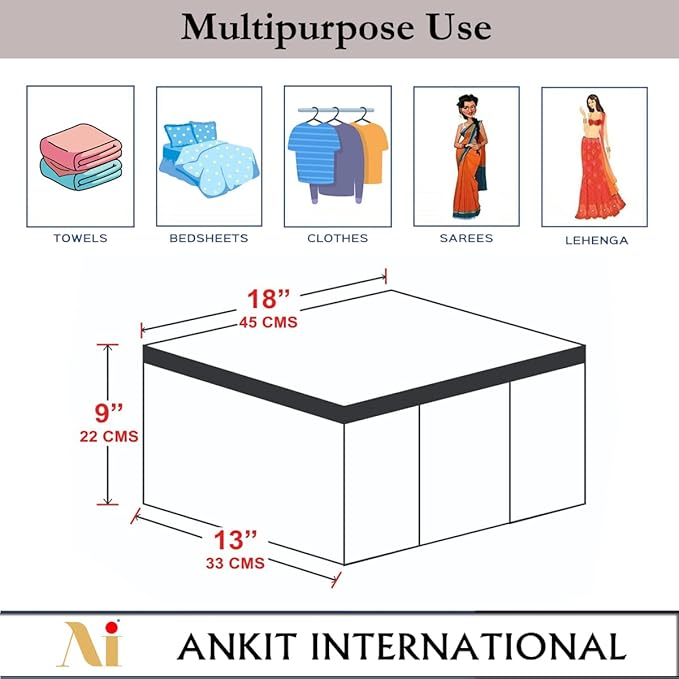 Multipurpose Use

TOWELS

BEDSHEETS

CLOTHES

SAREES

LEHENGA

18”
45 CMS

9”
22 CMS

13”
33 CMS

Ai

ANKIT INTERNATIONAL